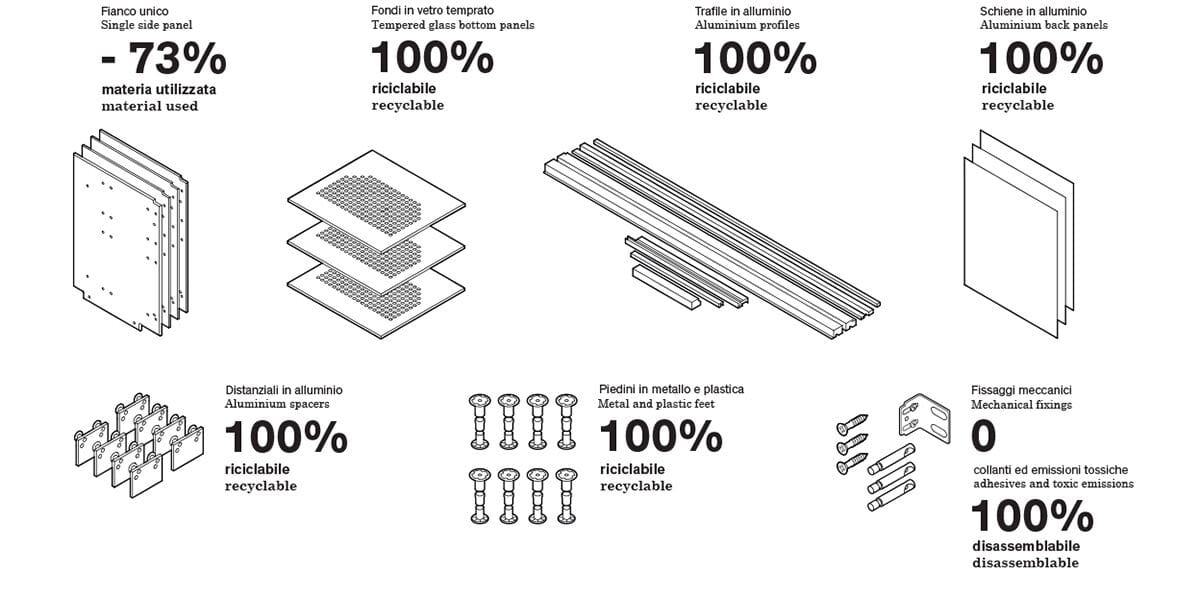 Fianco unico
Single side panel
- 73%
materia utilizzata
material used

Fondi in vetro temprato
Tempered glass bottom panels
100%
riciclabile
recyclable

Trafile in alluminio
Aluminium profiles
100%
riciclabile
recyclable

Schiene in alluminio
Aluminium back panels
100%
riciclabile
recyclable

Distanziali in alluminio
Aluminium spacers
100%
riciclabile
recyclable

Piedini in metallo e plastica
Metal and plastic feet
100%
riciclabile
recyclable

Fissaggi meccanici
Mechanical fixings
0
collanti ed emissioni tossiche
adhesives and toxic emissions
100%
disassemblabile
disassemblable