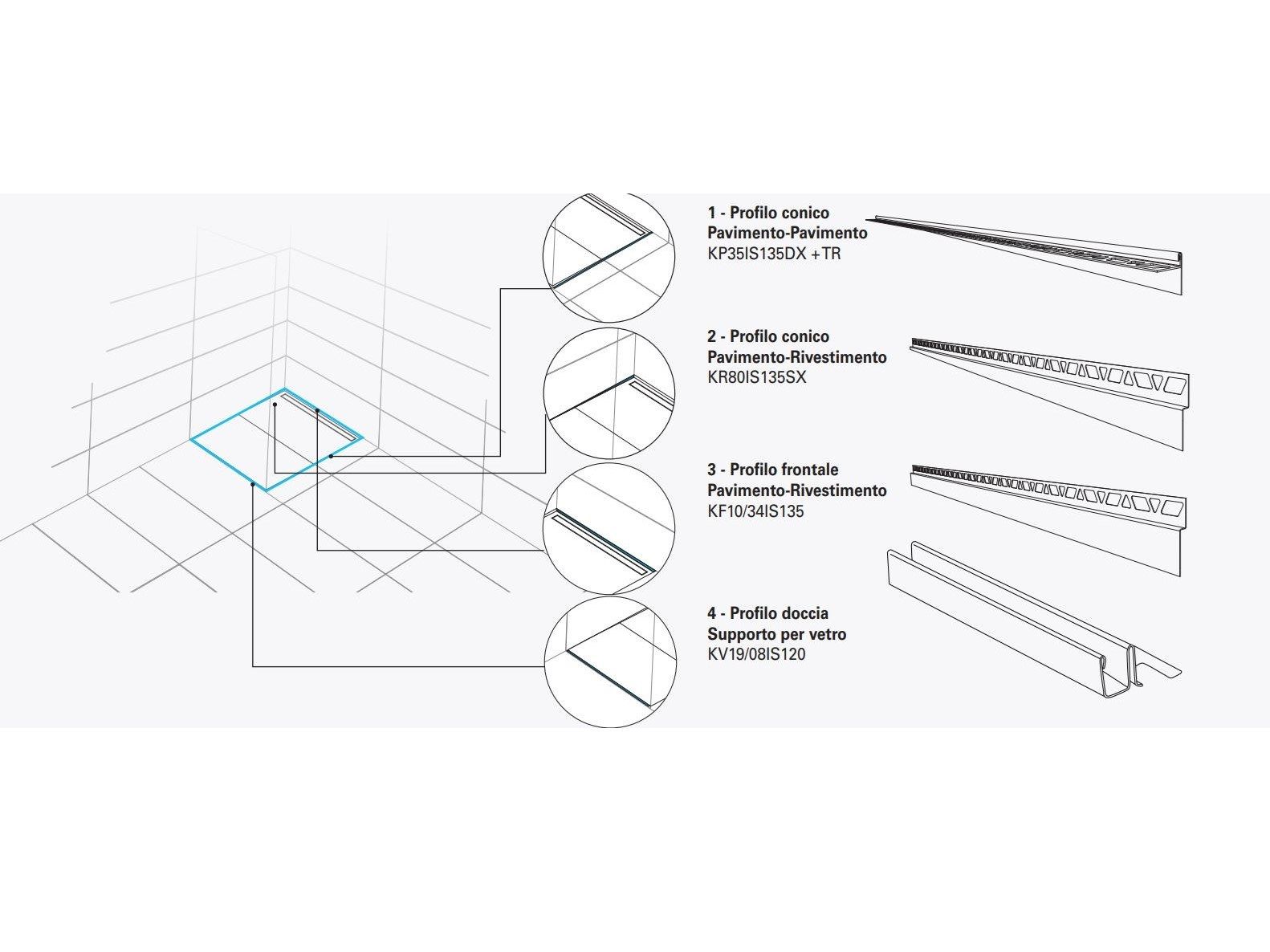 1 - Profilo conico
Pavimento-Pavimento
KP35IS135DX +TR

2 - Profilo conico
Pavimento-Rivestimento
KR80IS135SX

3 - Profilo frontale
Pavimento-Rivestimento
KF10/34IS135

4 - Profilo doccia
Supporto per vetro
KV19/08IS120