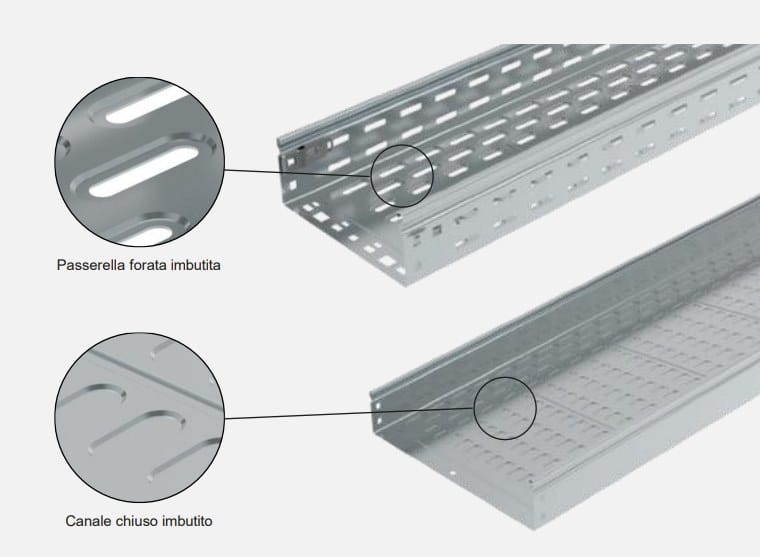 Passerella forata imbutita

Canale chiuso imbutito