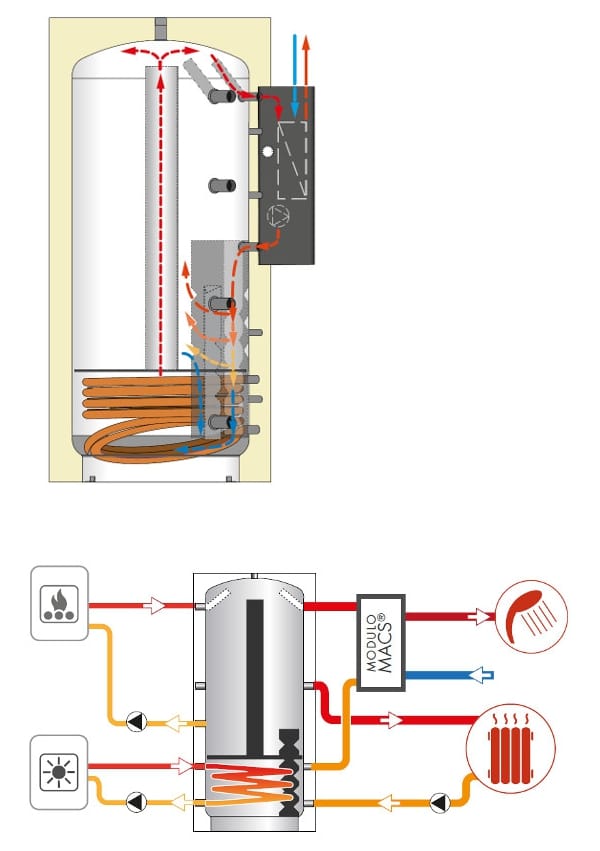 MODULO MACS®