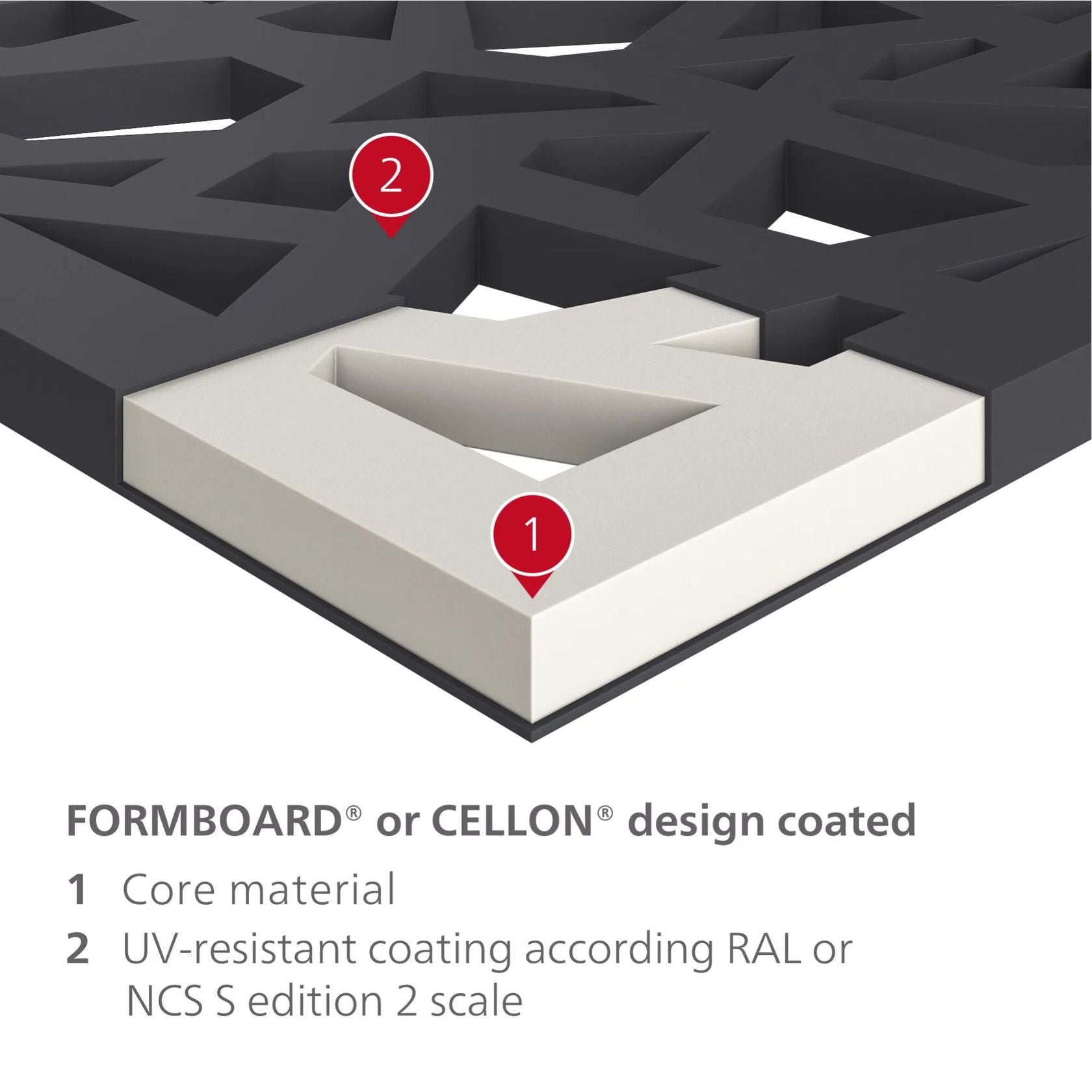 2

1

FORMBOARD® or CELLON® design coated

1 Core material

2 UV-resistant coating according RAL or NCS S edition 2 scale